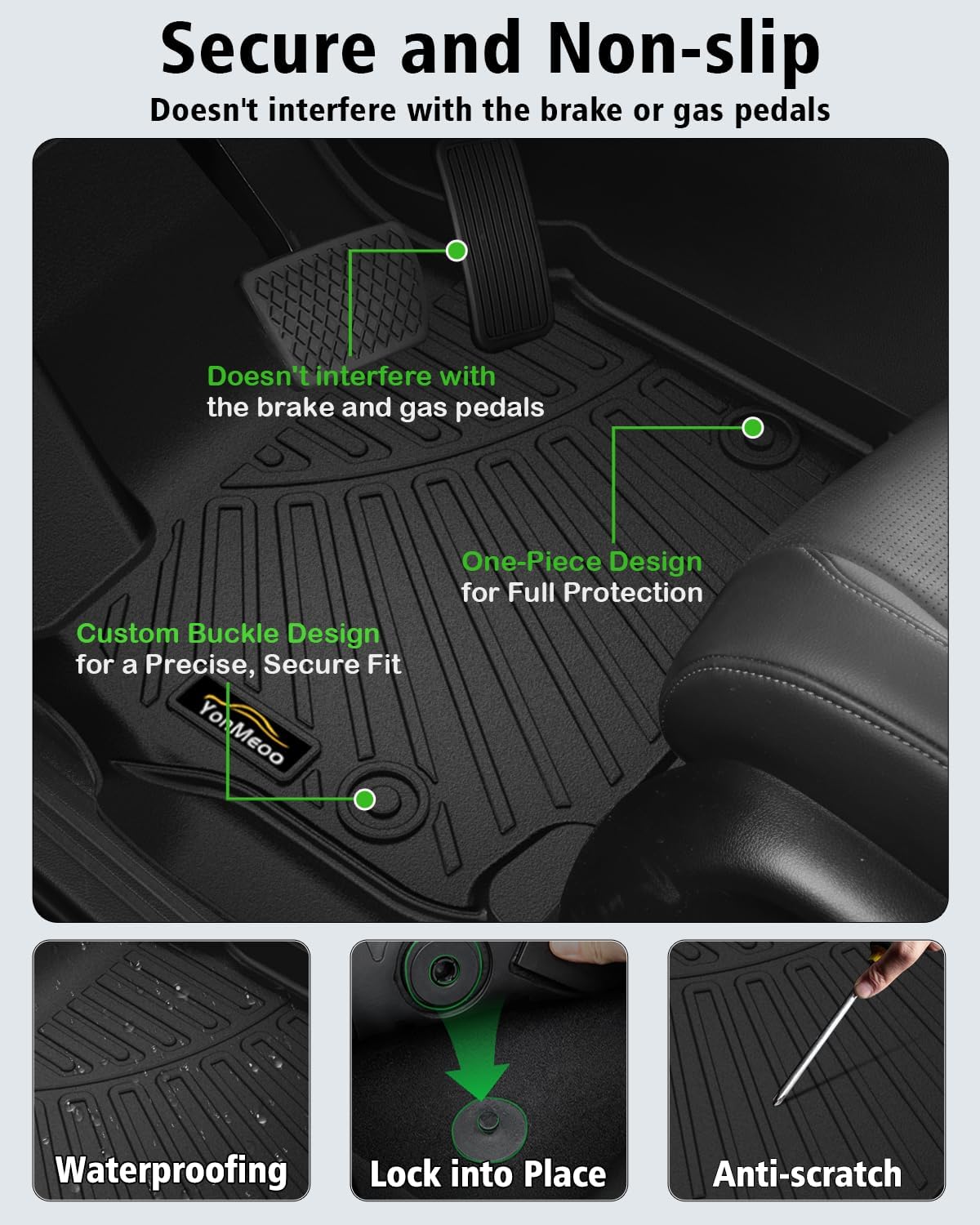 Secure and Non-slip

Doesn't interfere with the brake or gas pedals

Doesn't interfere with the brake and gas pedals

One-Piece Design for Full Protection

Custom Buckle Design for a Precise, Secure Fit

YonMeoo

Waterproofing

Lock into Place

Anti-scratch